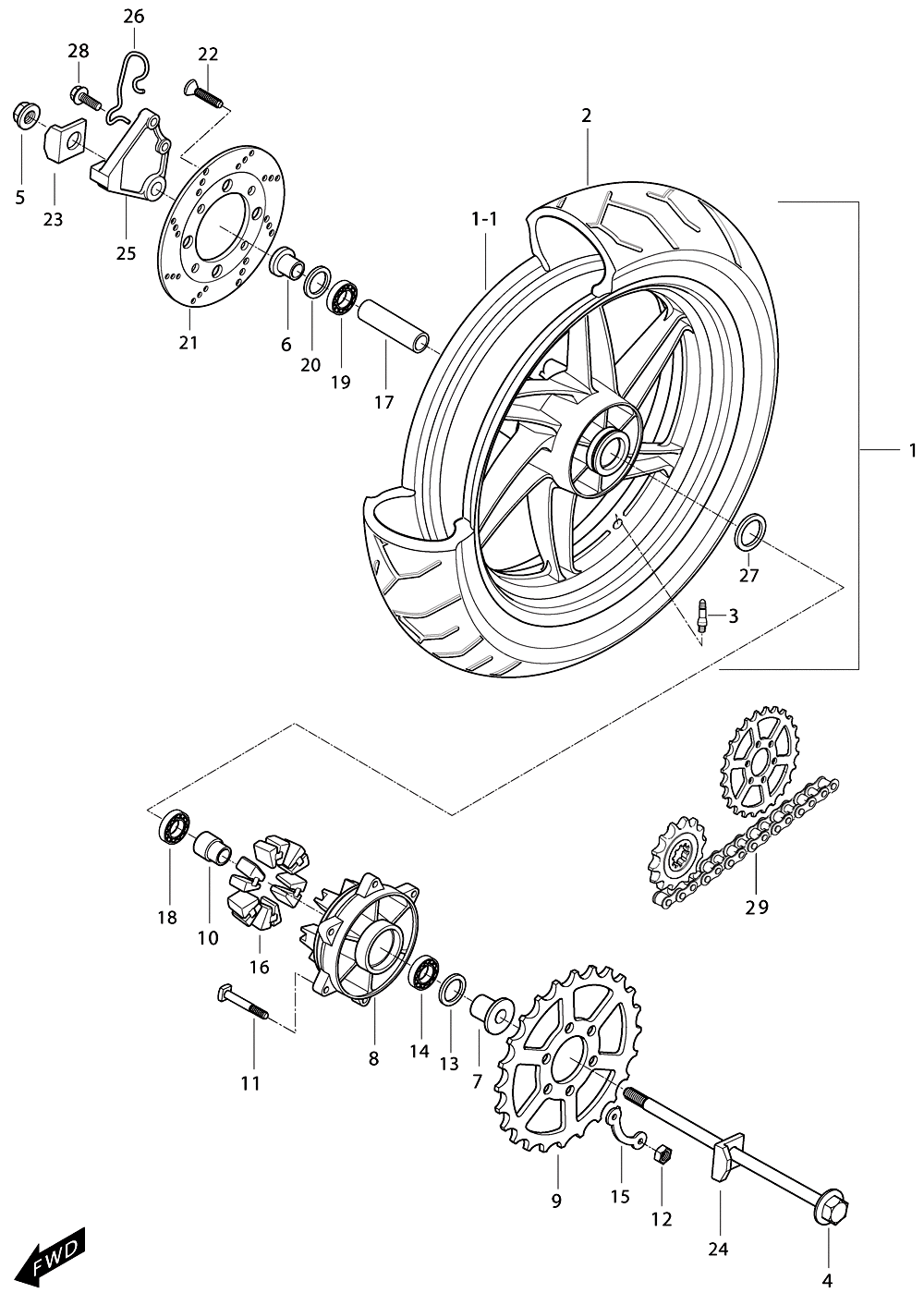 26
28
22
5
23
25
2
1-1
21
6
20
19
17
1
27
3
18
10
16
29
11
8
14
13
7
9
15
12
24
4
FWD